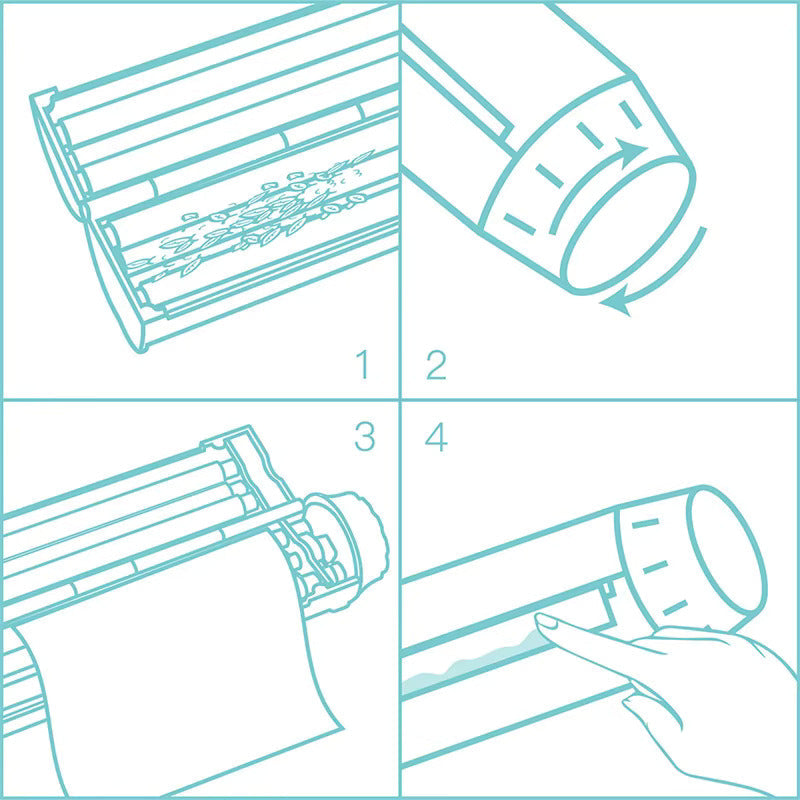 1
2
3
4